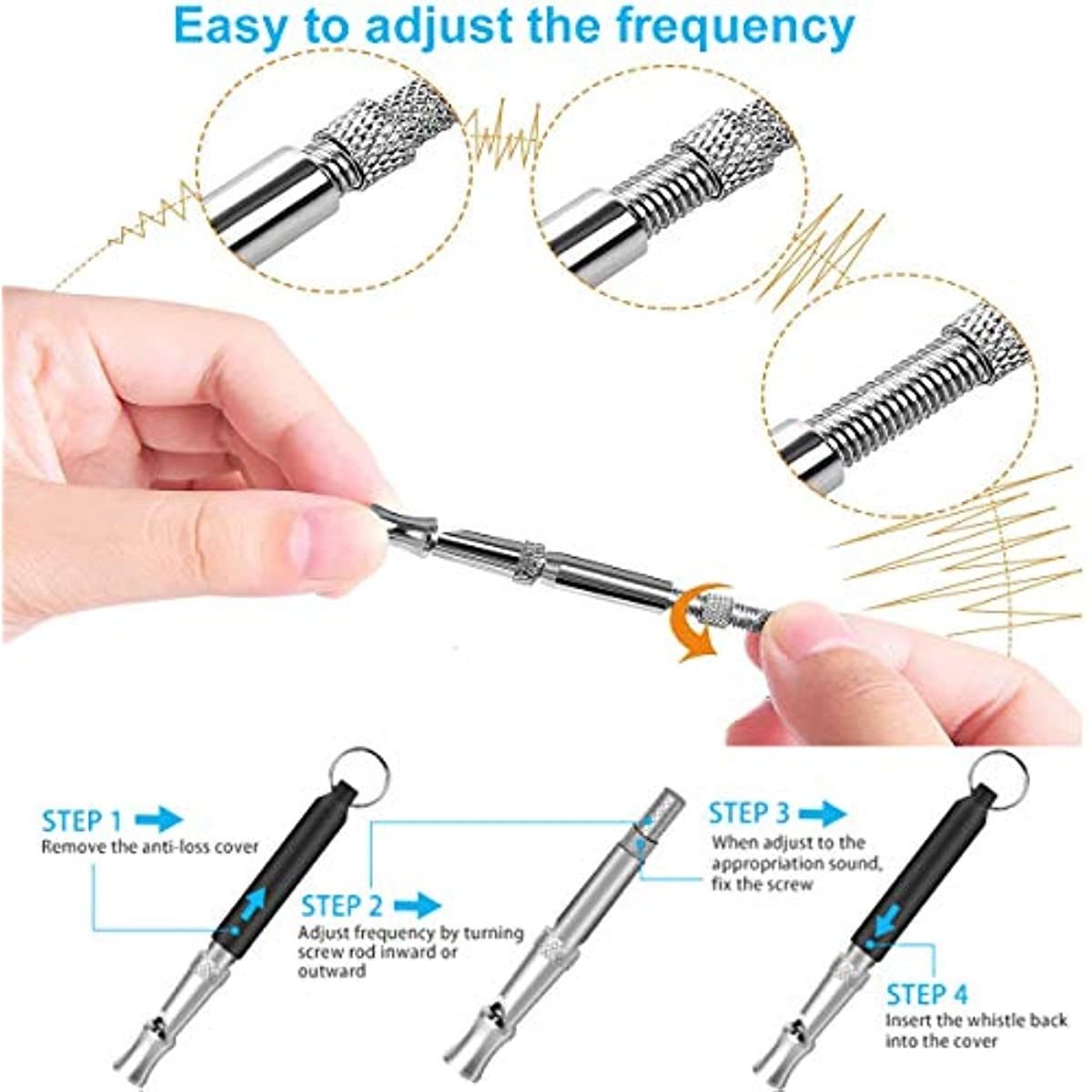 Easy to adjust the frequency

STEP 1
Remove the anti-loss cover

STEP 2
Adjust frequency by turning screw rod inward or outward

STEP 3
When adjust to the appropriation sound, fix the screw

STEP 4
Insert the whistle back into the cover